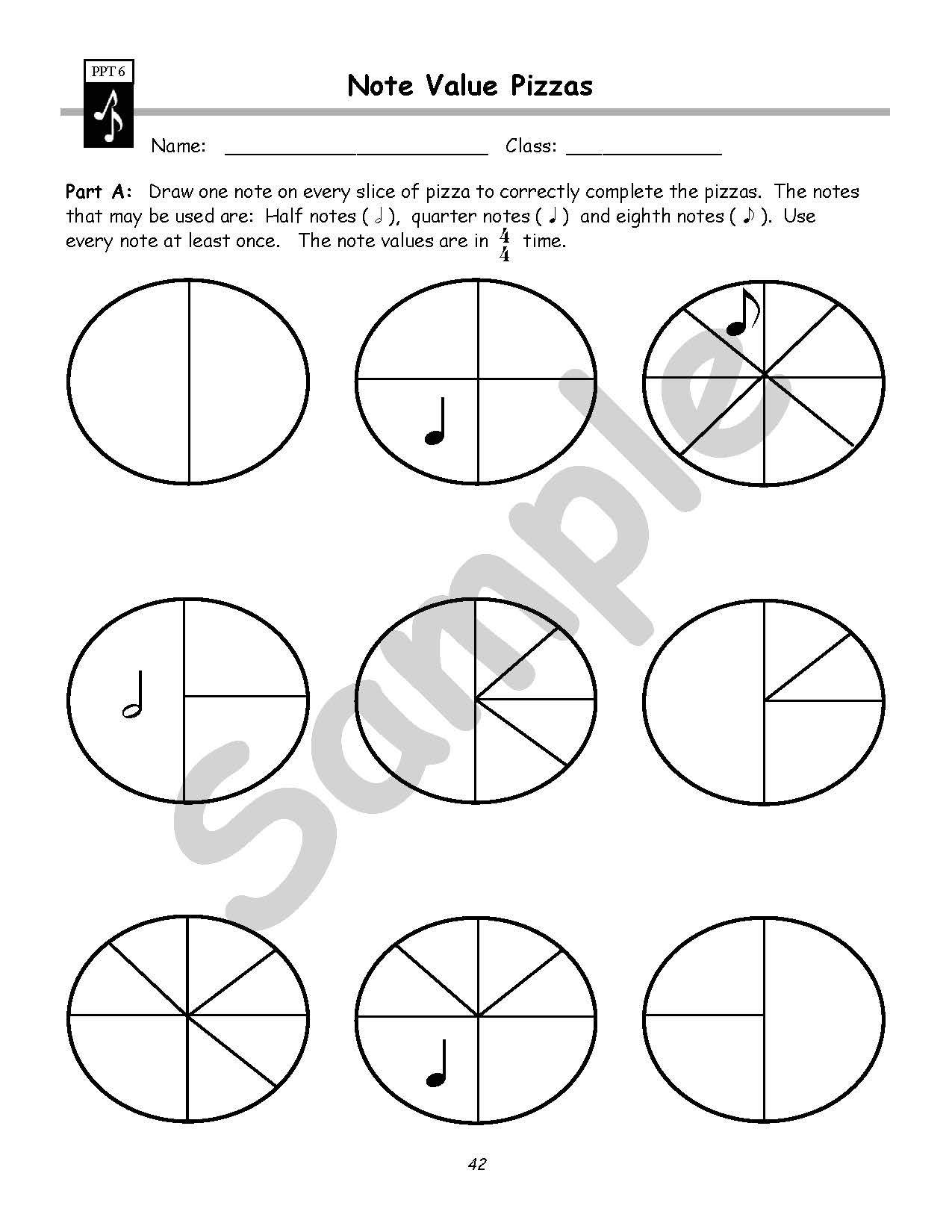 PPT 6

Note Value Pizzas

Name: ________________________ Class: ______________

Part A: Draw one note on every slice of pizza to correctly complete the pizzas. The notes that may be used are: Half notes ( 𝅗𝅥 ), quarter notes ( ♩ ) and eighth notes ( ♪ ). Use every note at least once. The note values are in $\frac{4}{4}$ time.

Sample

42